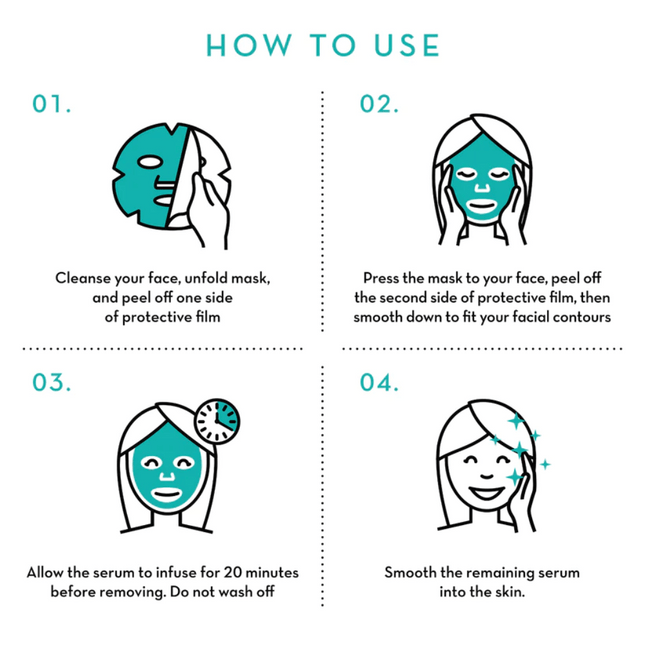 HOW TO USE

01.

Cleanse your face, unfold mask, and peel off one side of protective film

02.

Press the mask to your face, peel off the second side of protective film, then smooth down to fit your facial contours

03.

Allow the serum to infuse for 20 minutes before removing. Do not wash off

04.

Smooth the remaining serum into the skin.