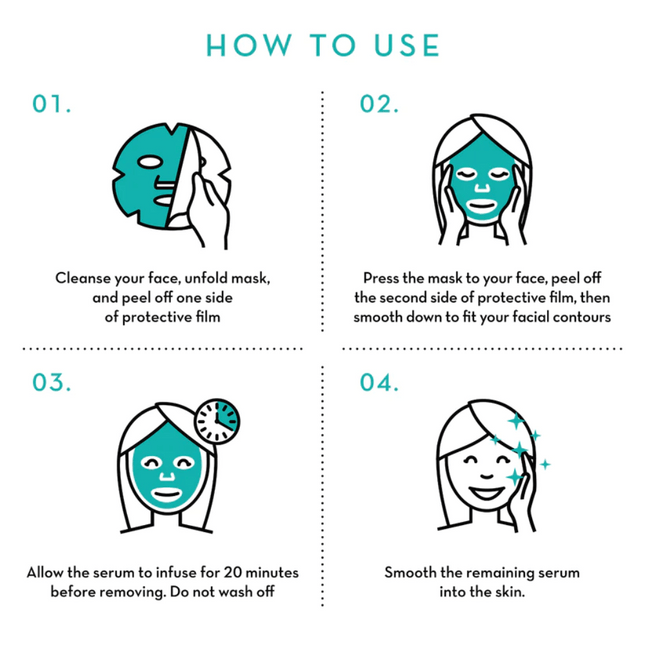 HOW TO USE

01.

Cleanse your face, unfold mask, and peel off one side of protective film

02.

Press the mask to your face, peel off the second side of protective film, then smooth down to fit your facial contours

03.

Allow the serum to infuse for 20 minutes before removing. Do not wash off

04.

Smooth the remaining serum into the skin.