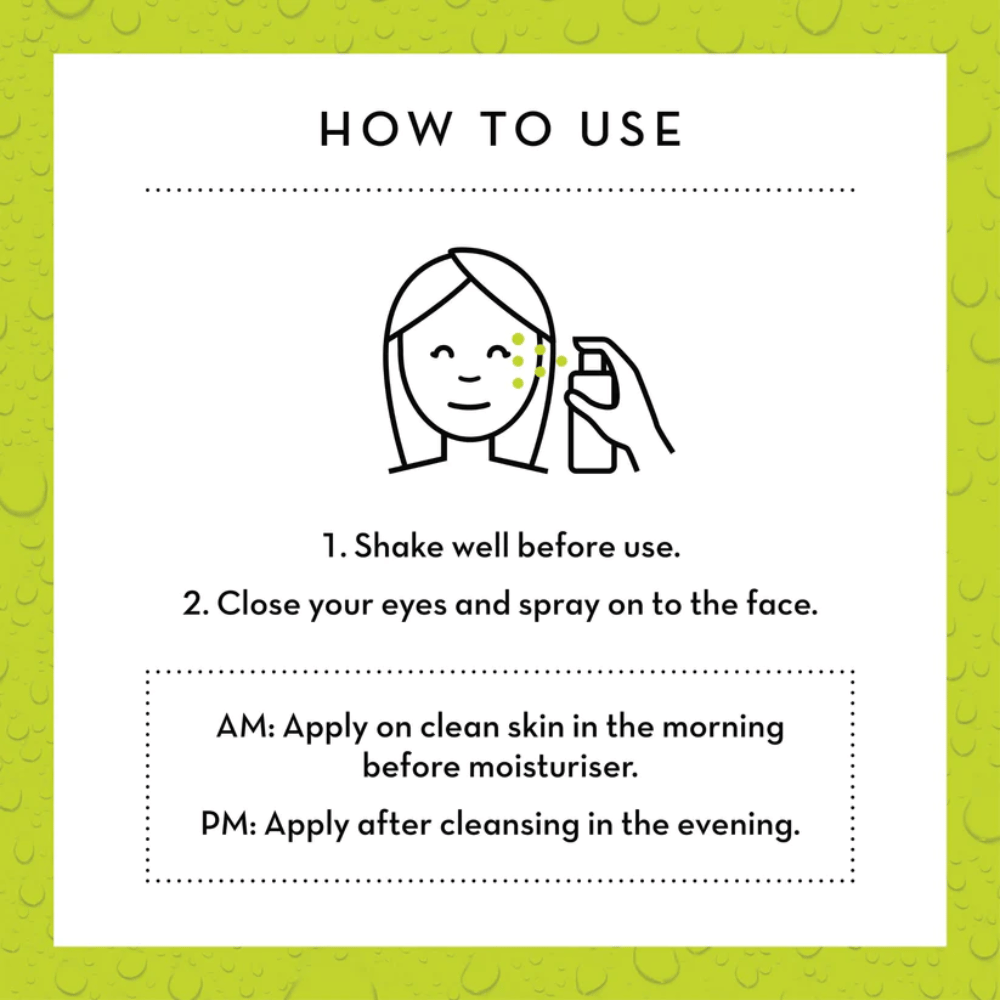 HOW TO USE

1. Shake well before use.

2. Close your eyes and spray on to the face.

AM: Apply on clean skin in the morning before moisturiser.

PM: Apply after cleansing in the evening.