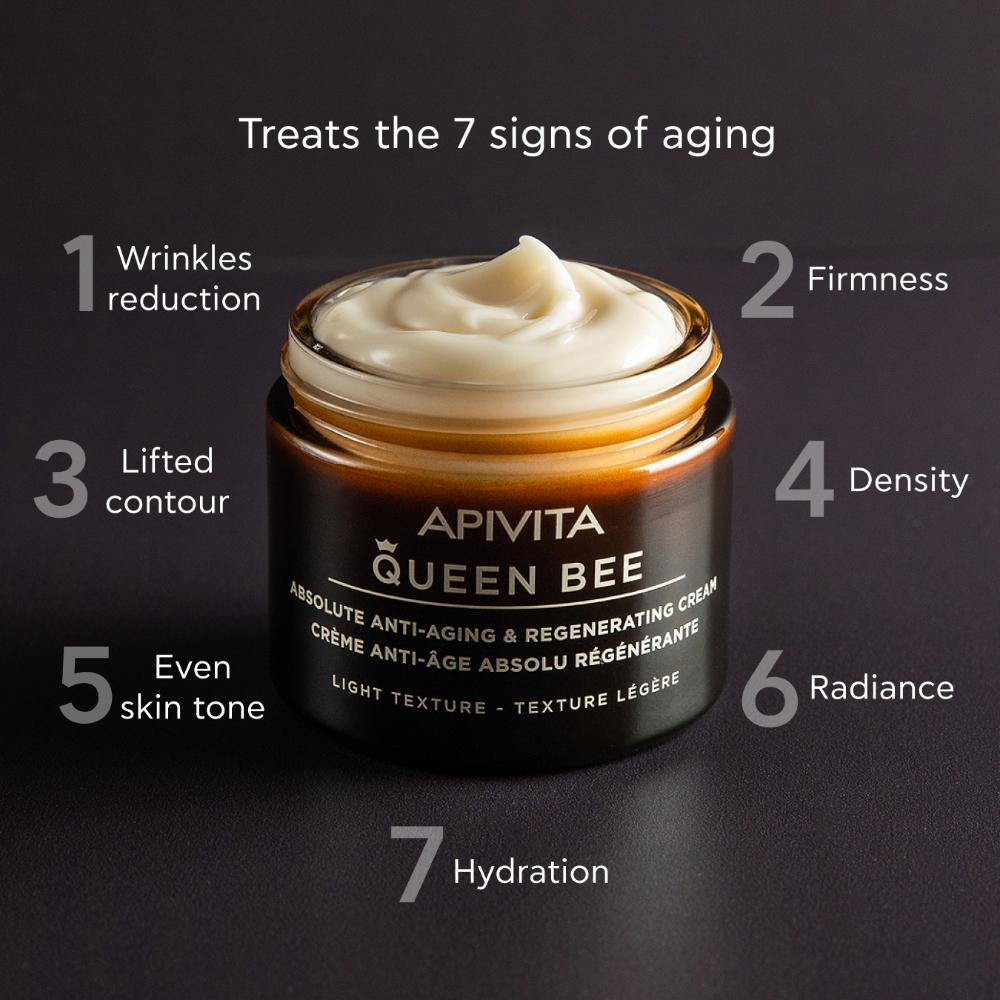 Treats the 7 signs of aging

1 Wrinkles reduction

2 Firmness

3 Lifted contour

4 Density

APIVITA
QUEEN BEE
ABSOLUTE ANTI-AGING & REGENERATING CREAM
CRÈME ANTI-ÂGE ABSOLU RÉGÉNÉRANTE
LIGHT TEXTURE - TEXTURE LÉGÈRE

5 Even skin tone

6 Radiance

7 Hydration